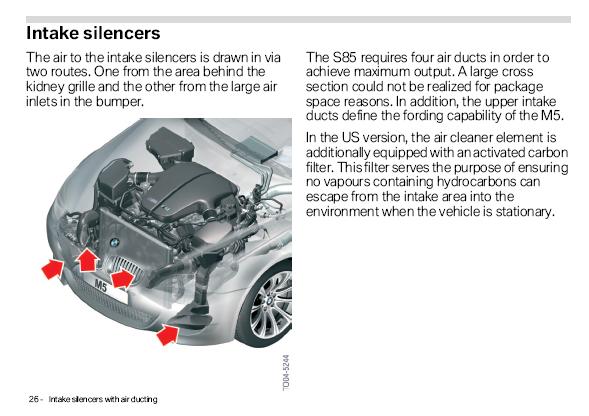 Intake silencers

The air to the intake silencers is drawn in via two routes. One from the area behind the kidney grille and the other from the large air inlets in the bumper.

M5

TD04-5244

26 - Intake silencers with air ducting

The S85 requires four air ducts in order to achieve maximum output. A large cross section could not be realized for package space reasons. In addition, the upper intake ducts define the fording capability of the M5.

In the US version, the air cleaner element is additionally equipped with an activated carbon filter. This filter serves the purpose of ensuring no vapours containing hydrocarbons can escape from the intake area into the environment when the vehicle is stationary.